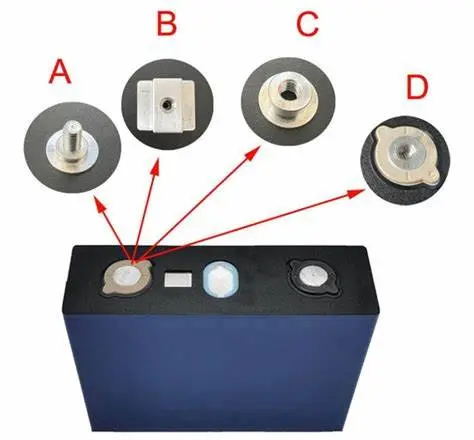 A
B
C
D